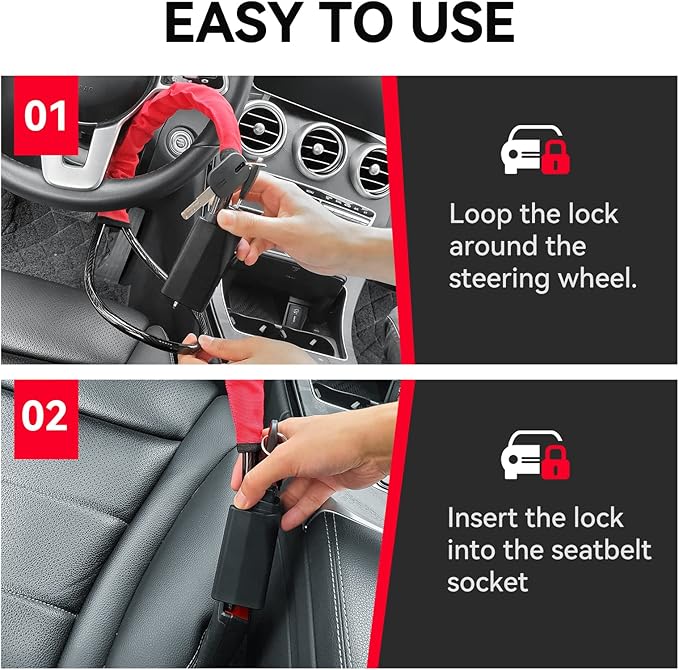 EASY TO USE

01

Loop the lock around the steering wheel.

02

Insert the lock into the seatbelt socket